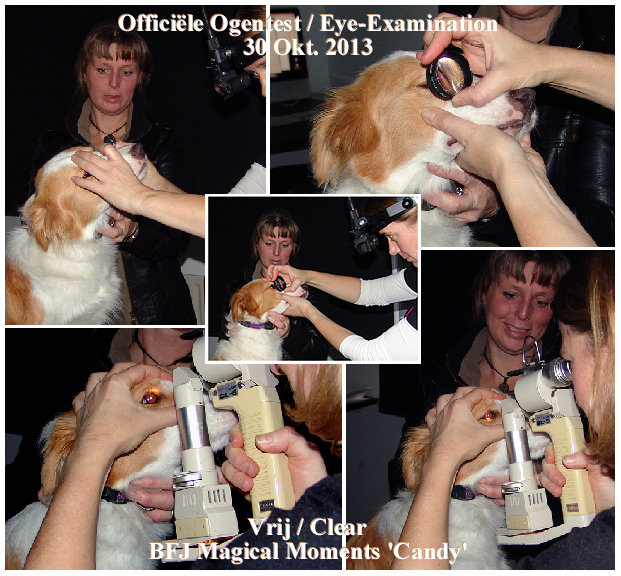 Officiële Ogentest / Eye-Examination
30 Okt. 2013

Vrij / Clear
BFJ Magical Moments 'Candy'