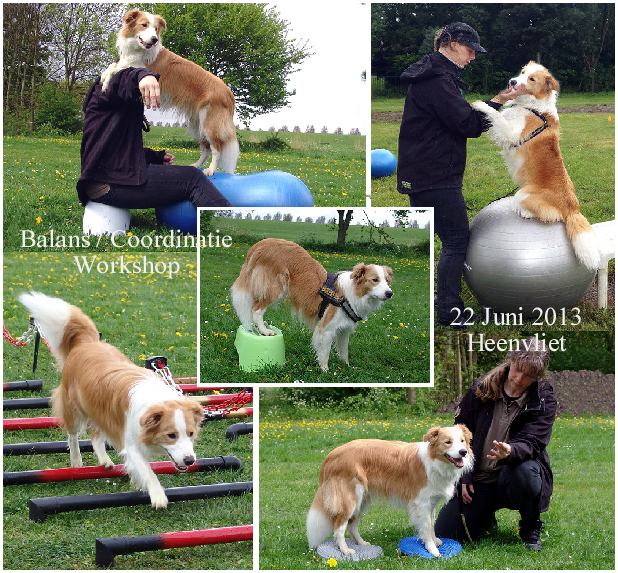 Balans / Coordinatie Workshop

22 Juni 2013 Heenvliet